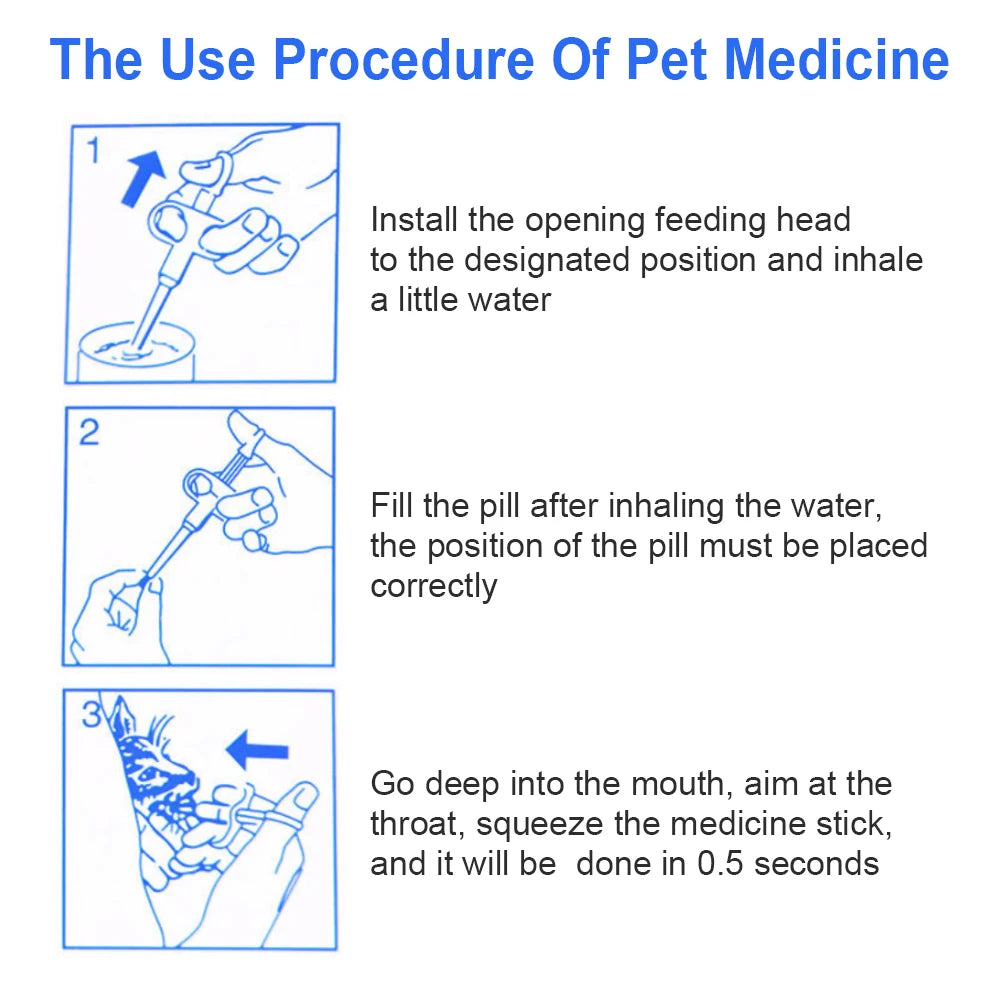 The Use Procedure Of Pet Medicine

1

Install the opening feeding head to the designated position and inhale a little water

2

Fill the pill after inhaling the water, the position of the pill must be placed correctly

3

Go deep into the mouth, aim at the throat, squeeze the medicine stick, and it will be done in 0.5 seconds